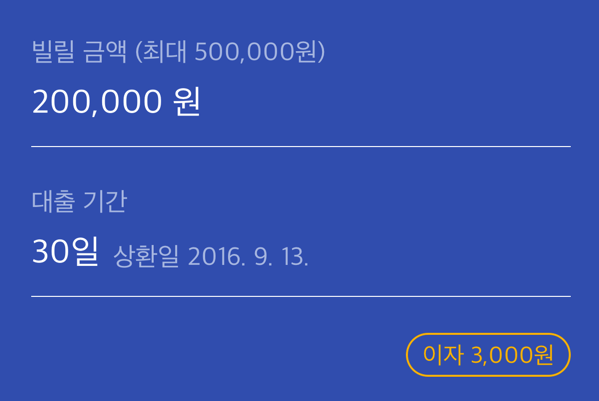 빌릴 금액 (최대 500,000원)

200,000 원

대출 기간

30일 상환일 2016. 9. 13.

이자 3,000원